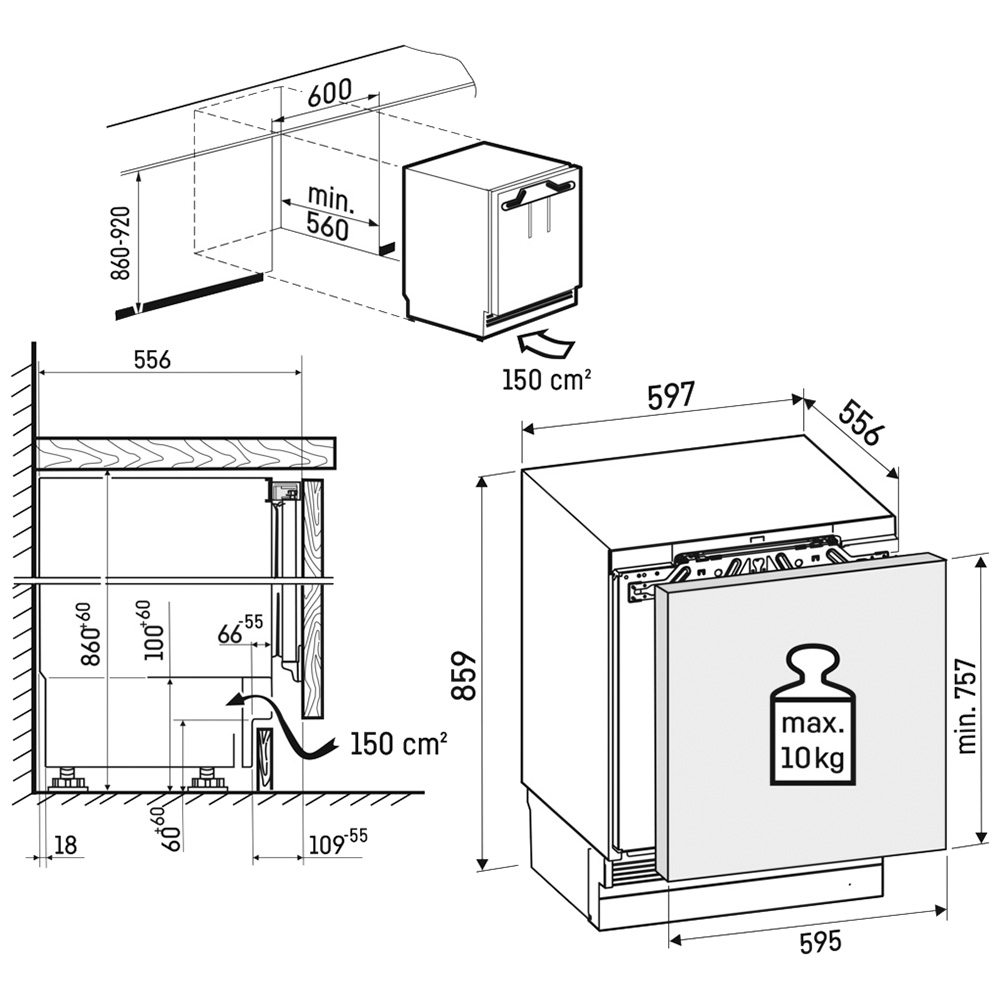 600

min.
560

860-920

150 cm²

556

$860^{+60}$

$100^{+60}$

$66^{-55}$

150 cm²

18

$60^{+60}$

$109^{-55}$

597

556

859

max.
10 kg

min. 757

595