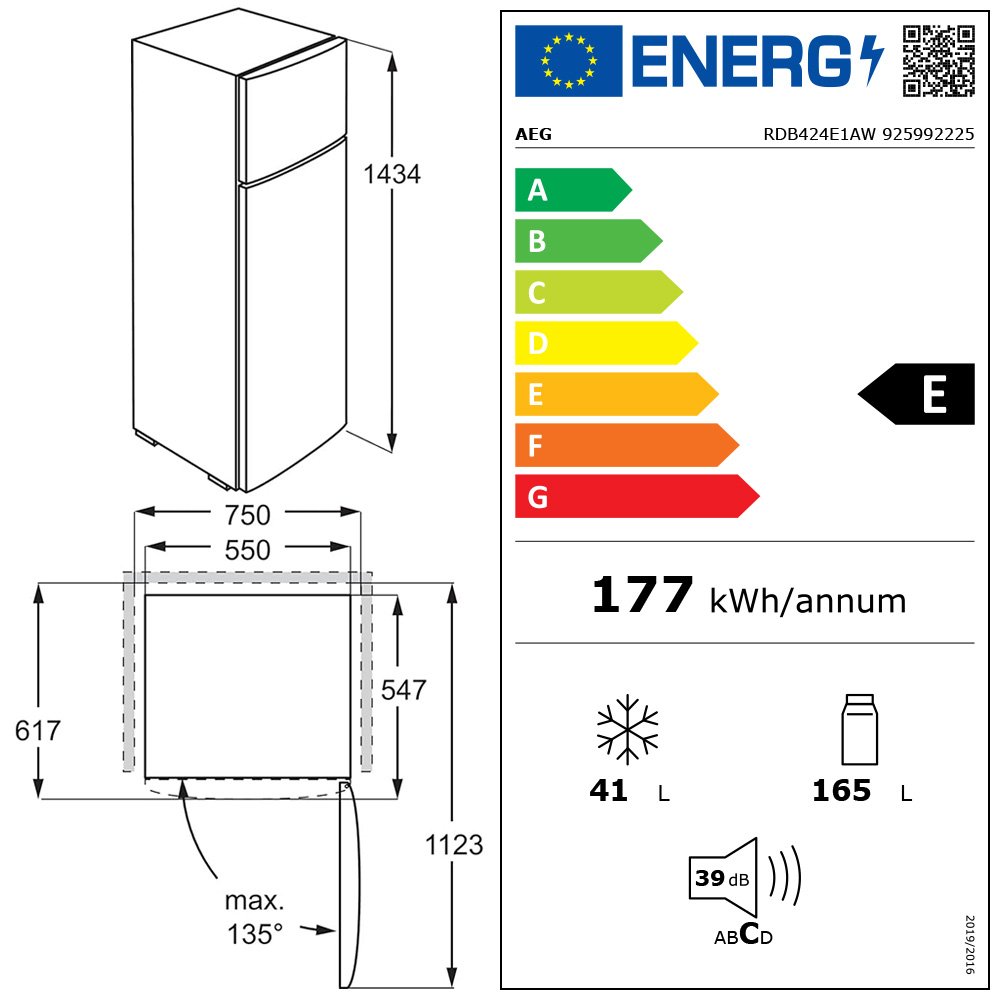 1434

750

550

617

547

1123

max.
135°

ENERG

AEG RDB424E1AW 925992225

A
B
C
D
E
F
G

E

177 kWh/annum

41 L

165 L

39 dB

ABCD

2019/2016