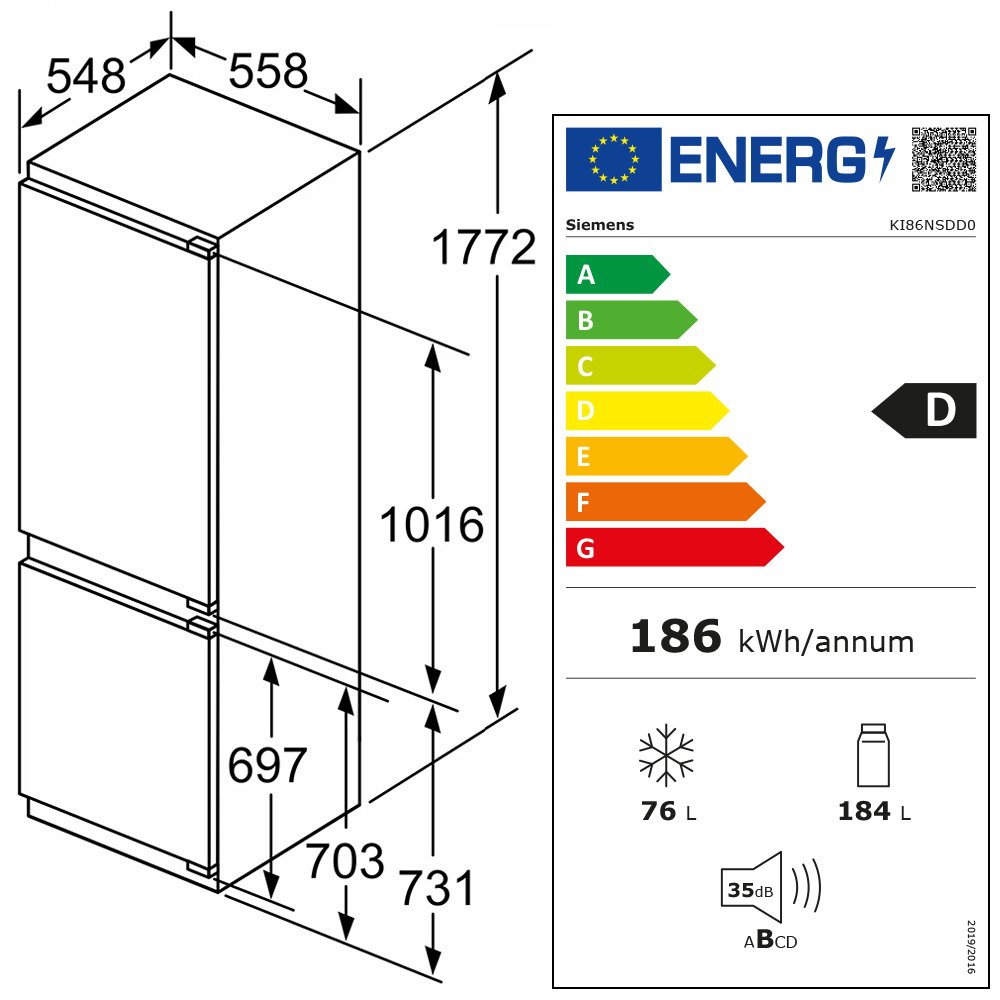 548
558
1772
1016
697
703
731

ENERG

Siemens
KI86NSDD0

A
B
C
D
E
F
G

D

186 kWh/annum

76 L
184 L

35dB
ABCD

2019/2016