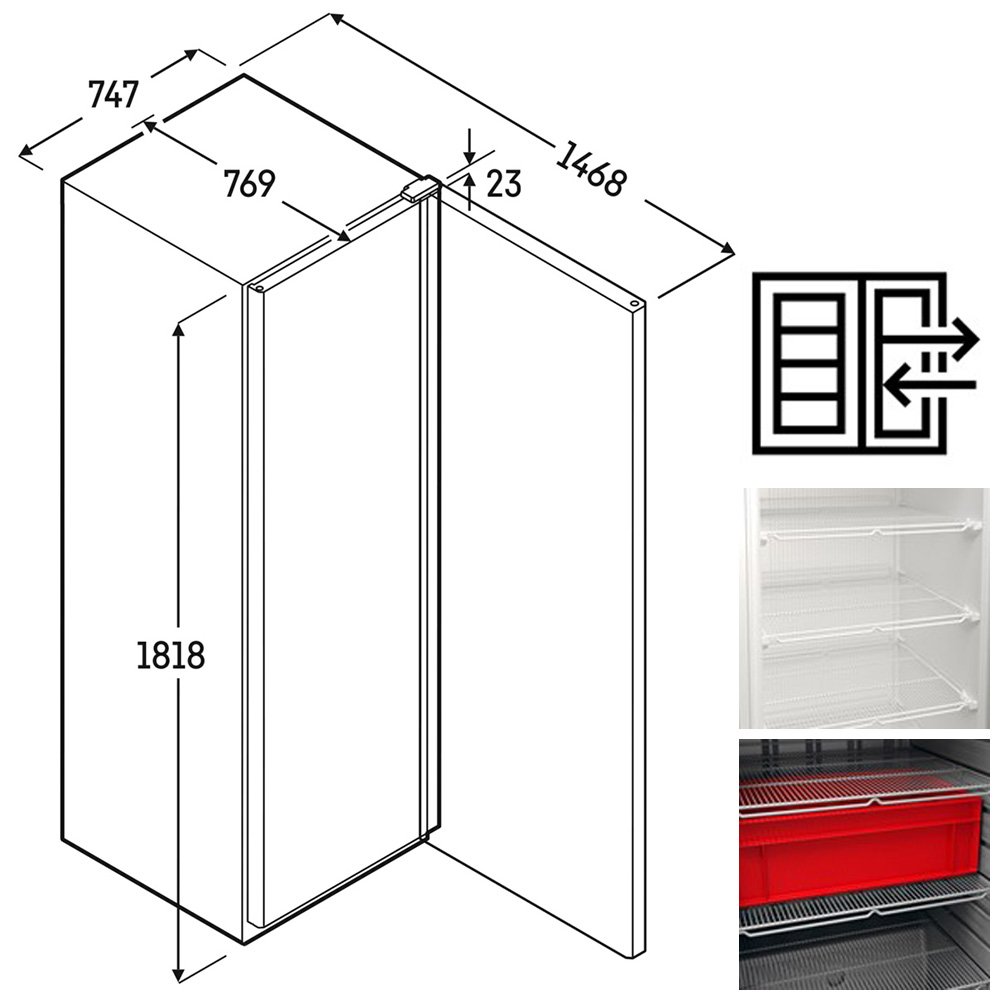 747
769
23
1468
1818